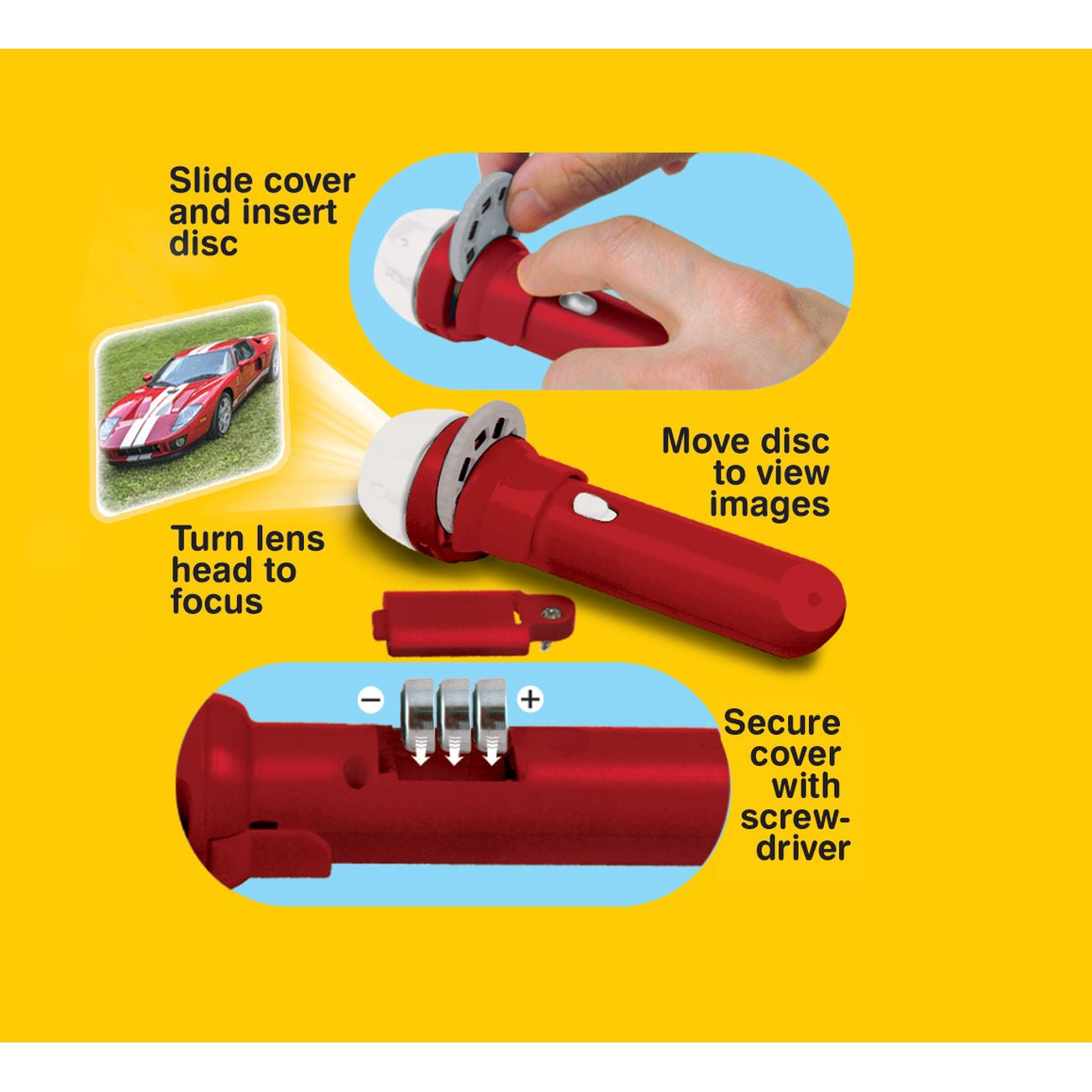 Slide cover and insert disc

Move disc to view images

Turn lens head to focus

− +

Secure cover with screwdriver