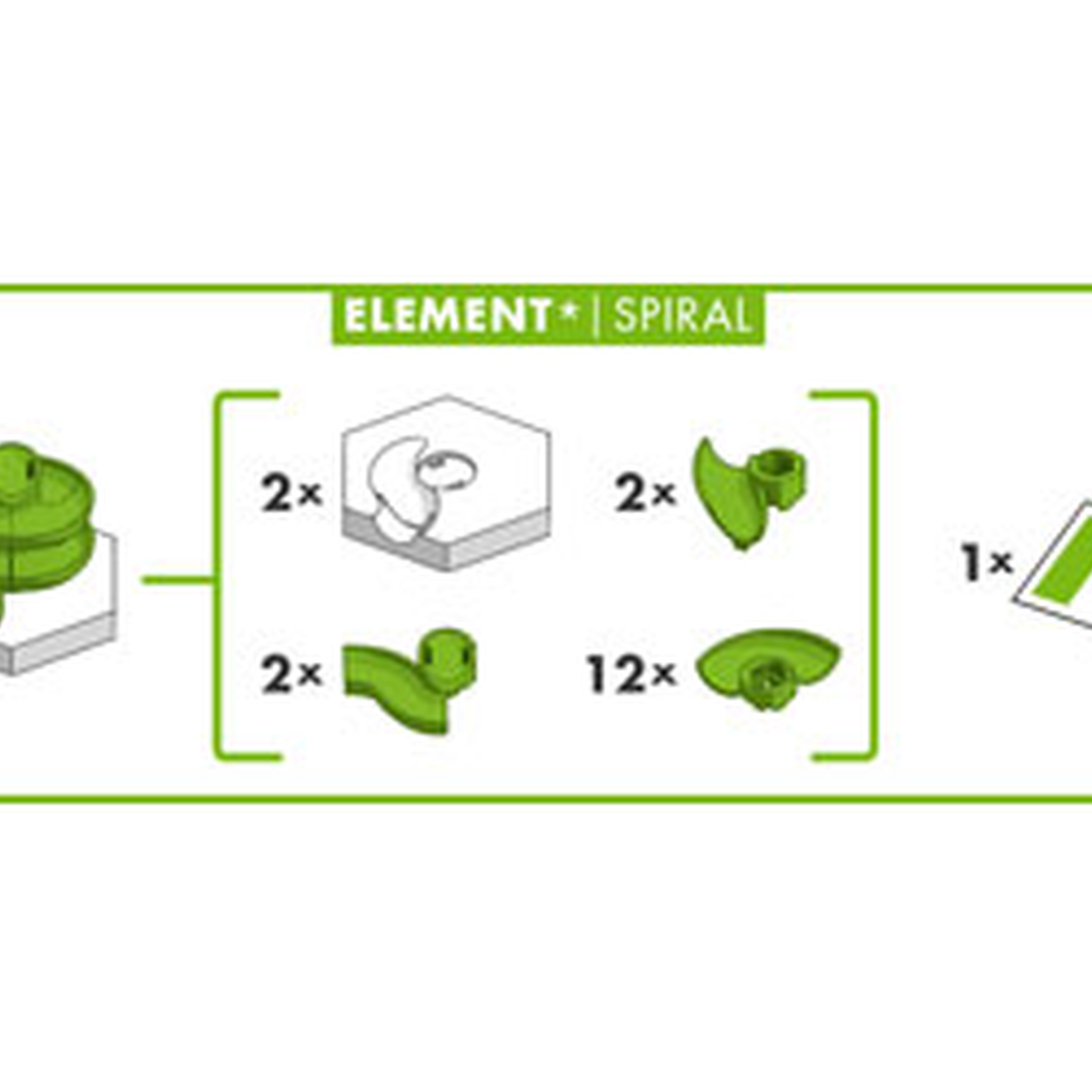 ELEMENT* | SPIRAL

2×

2×

2×

12×

1×