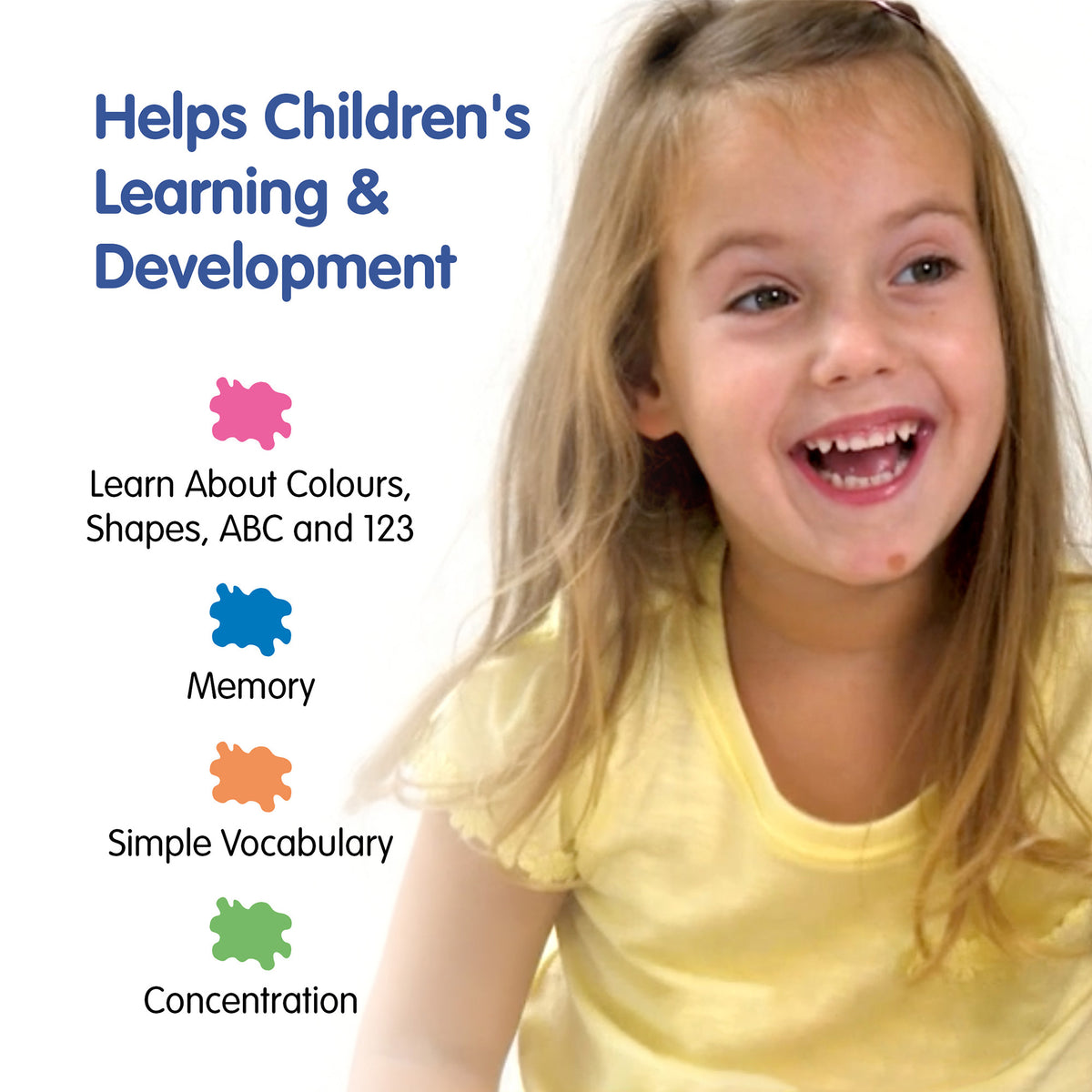 Helps Children's Learning & Development

Learn About Colours, Shapes, ABC and 123

Memory

Simple Vocabulary

Concentration